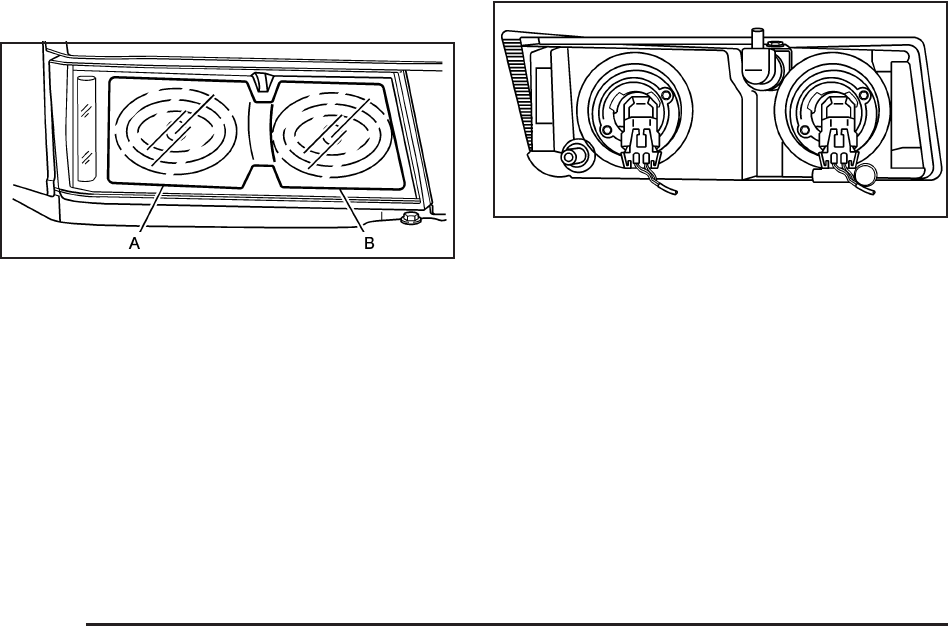 A

B