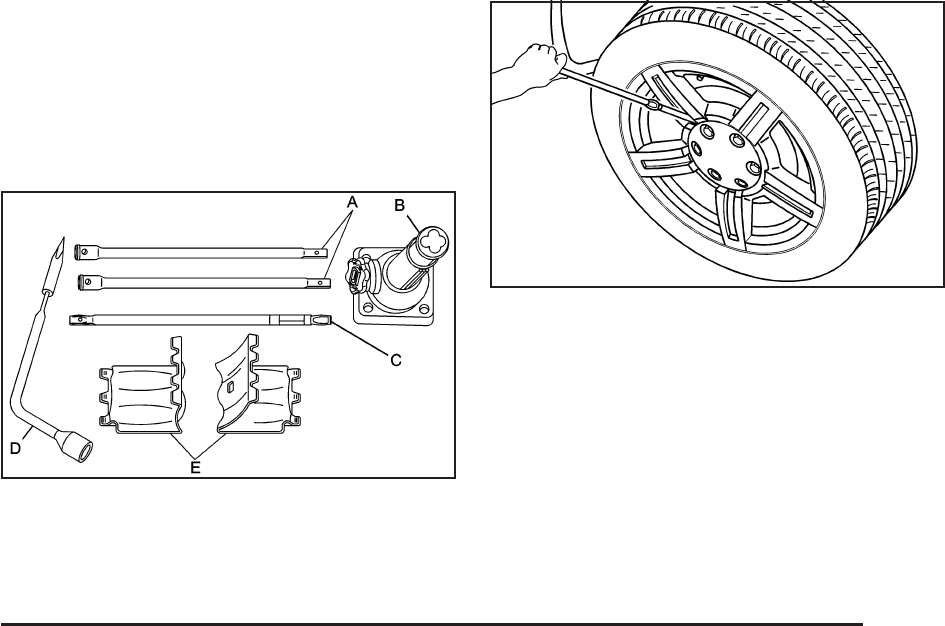 A
B
C
D
E