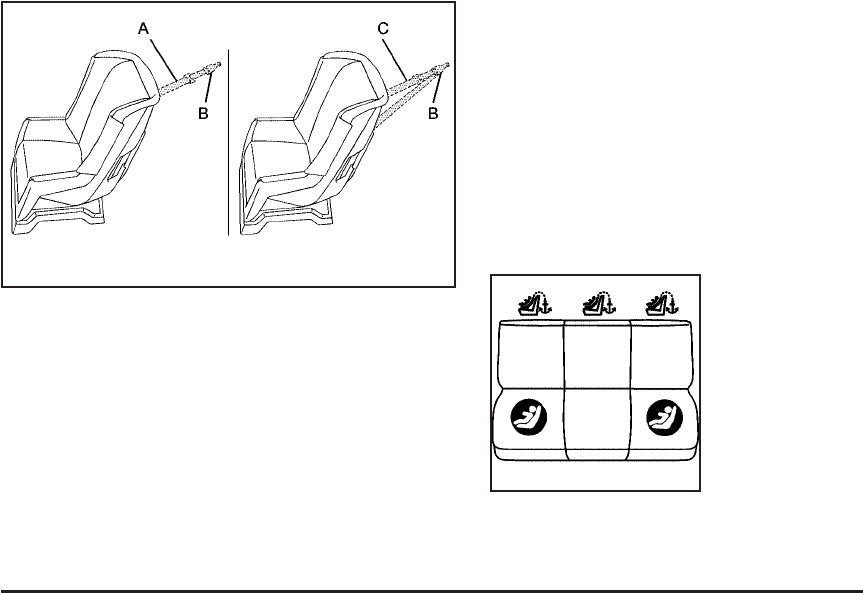 A
B
C
B