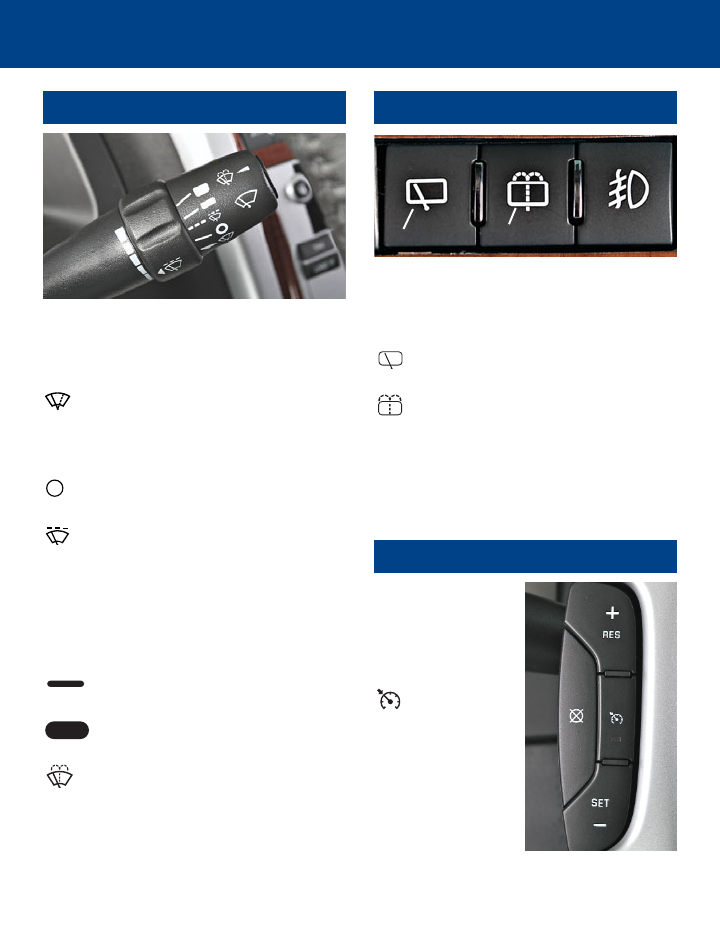 +
RES

SET
−