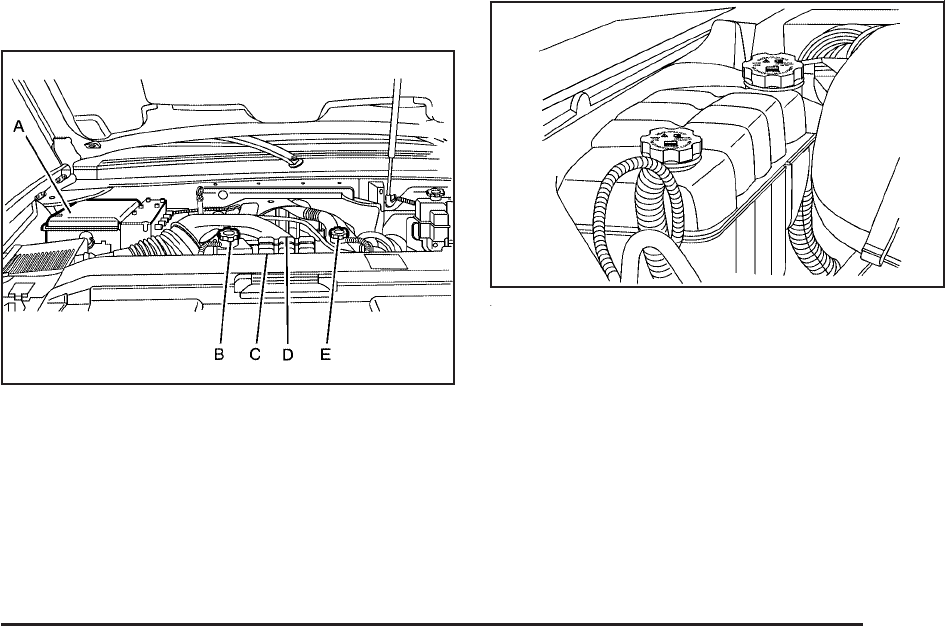 A

B C D E