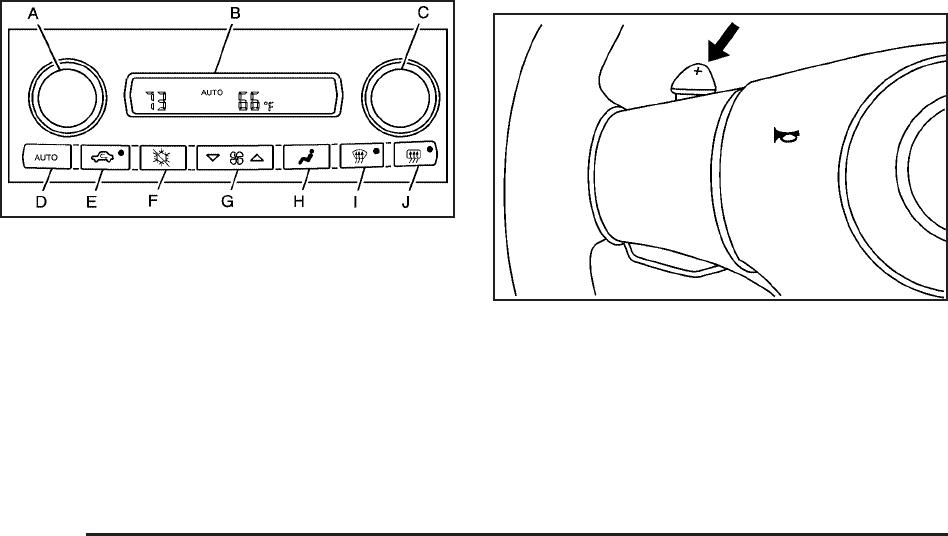 A
B
C
73
AUTO
66 °F
AUTO
D
E
F
G
H
I
J
+