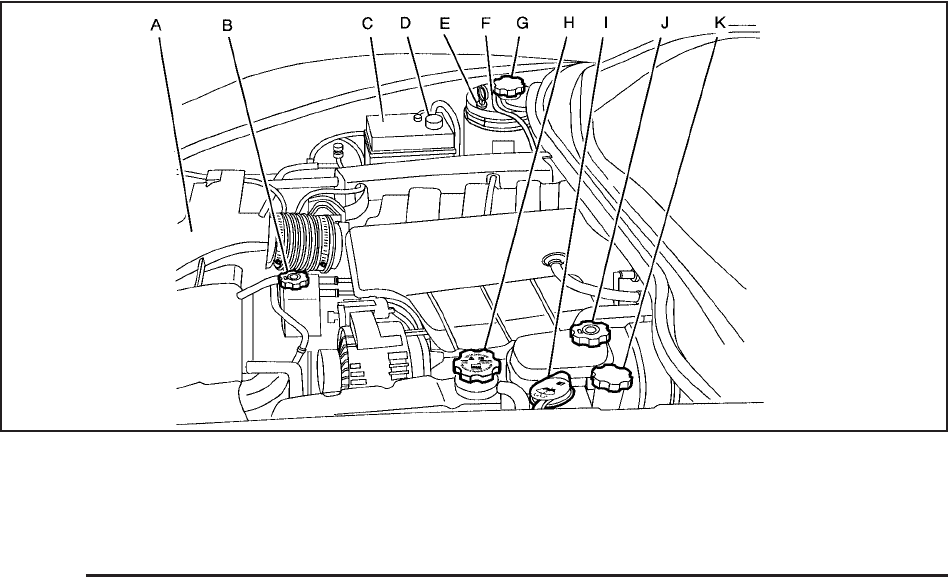 A B C D E F G H I J K