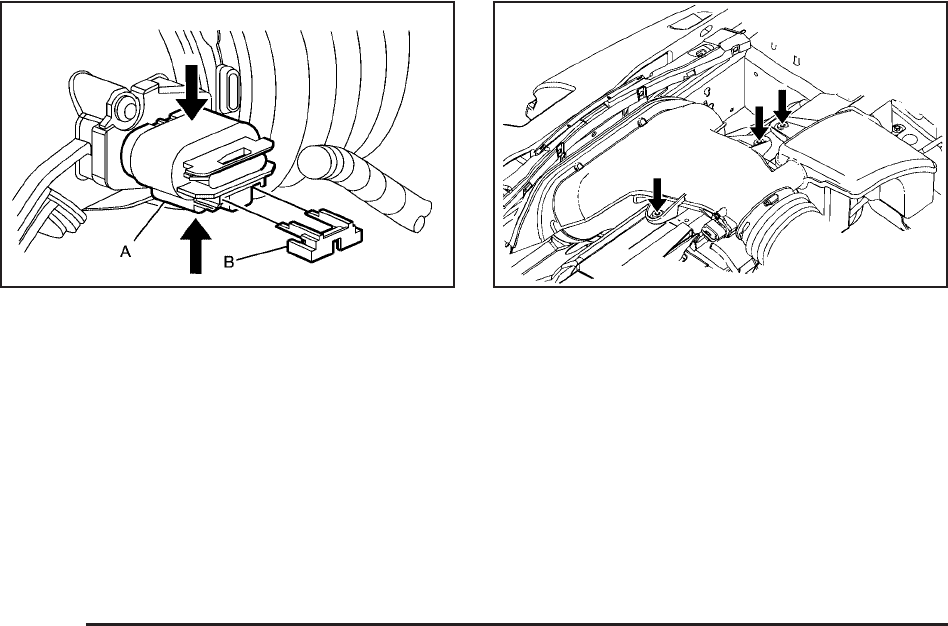 A

B