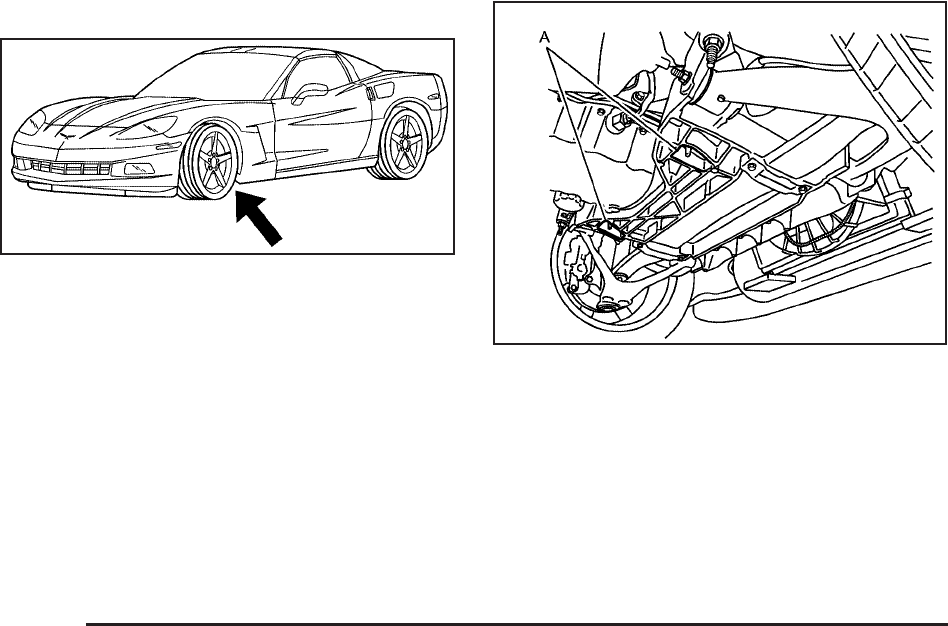 A