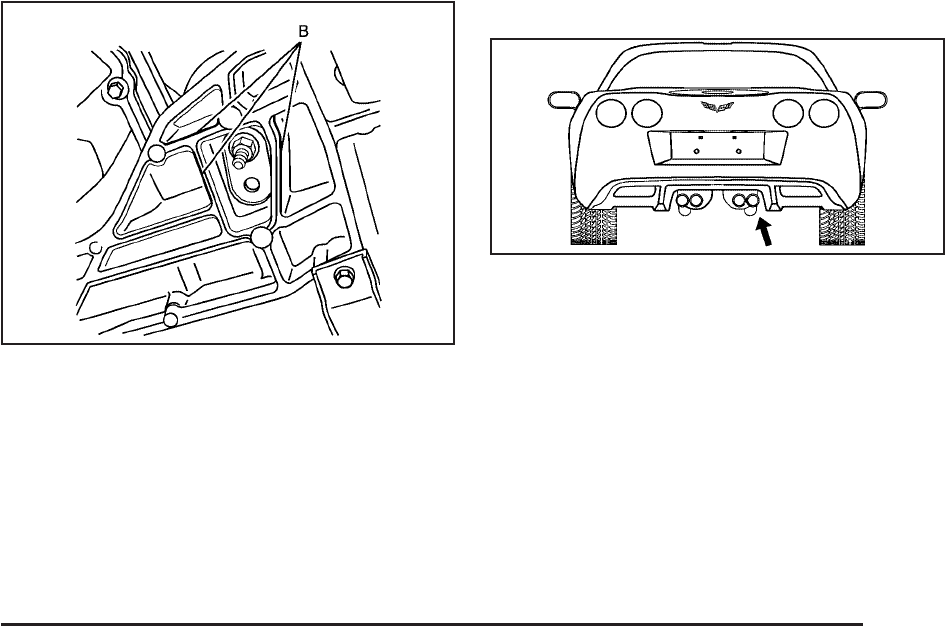 B