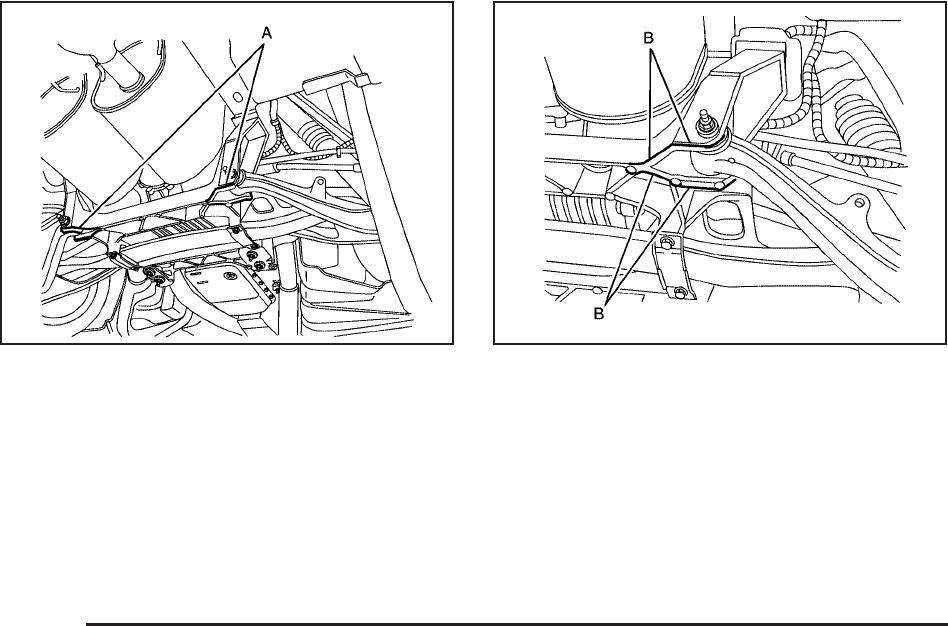 A

B

B