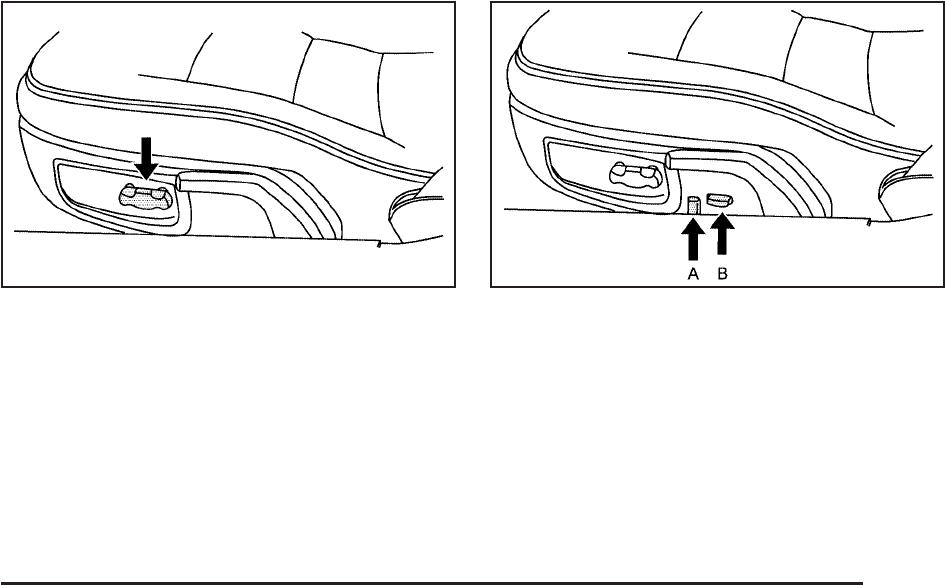 A B