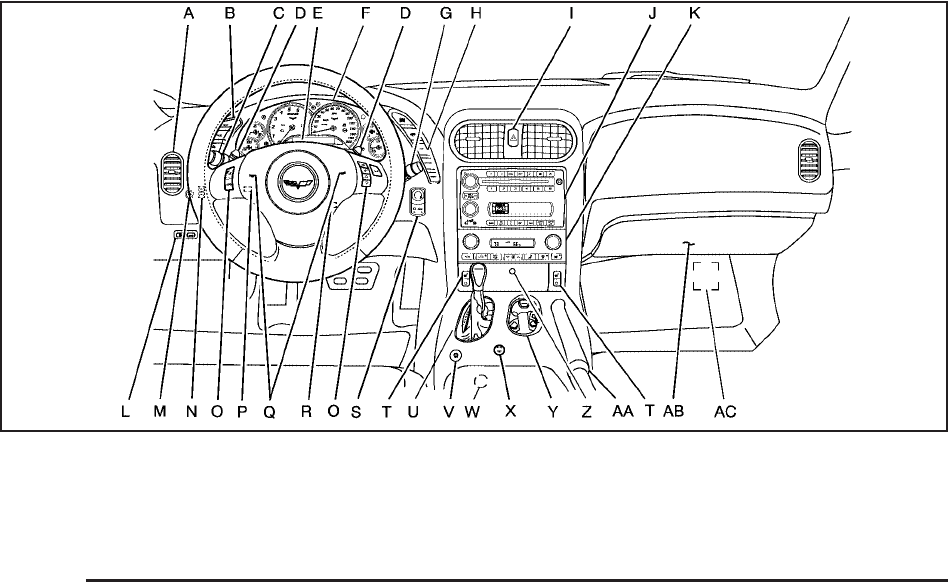 A B C D E F D G H I J K

L M N O P Q R O S T U V W X Y Z AA T AB AC