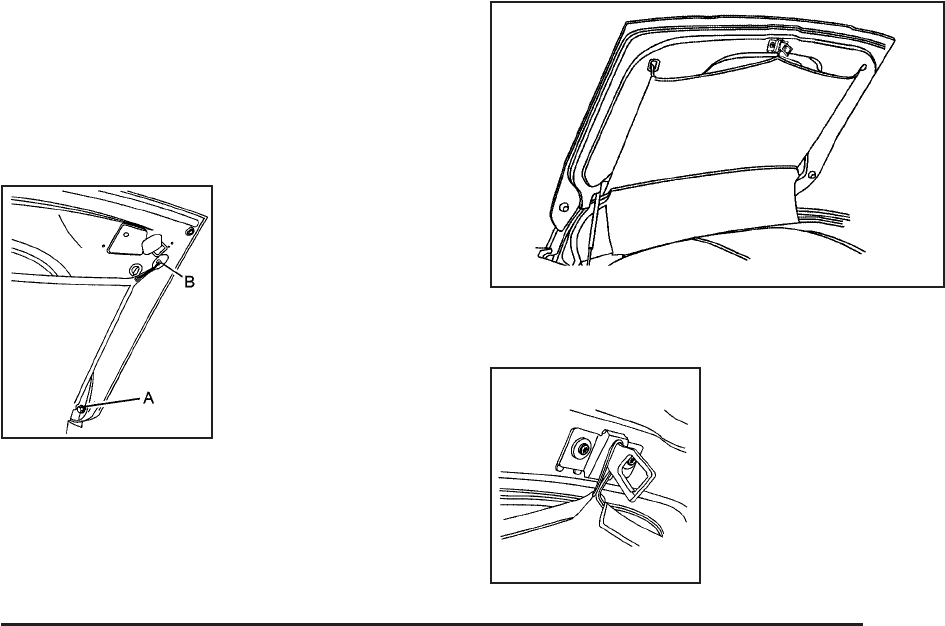 B

A