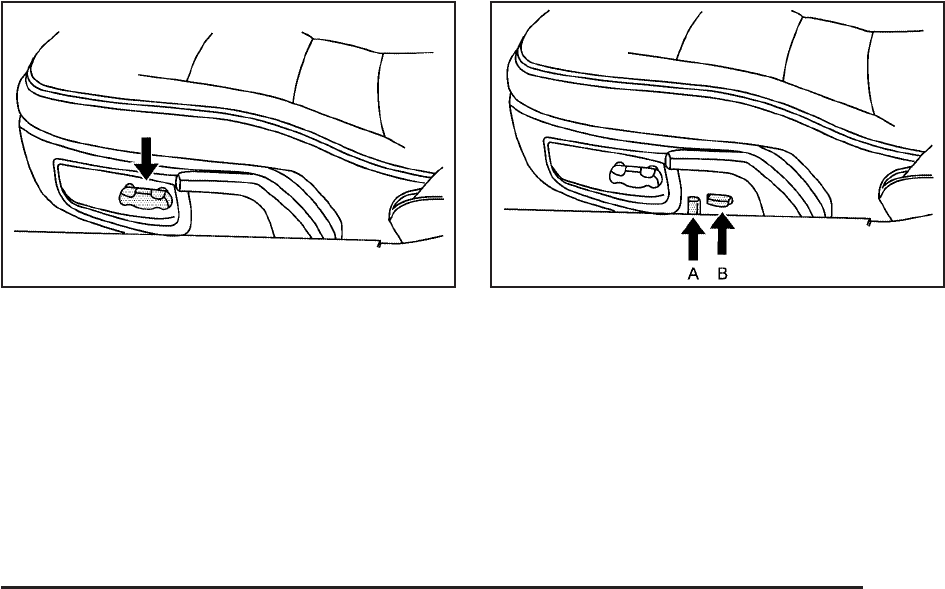 A B