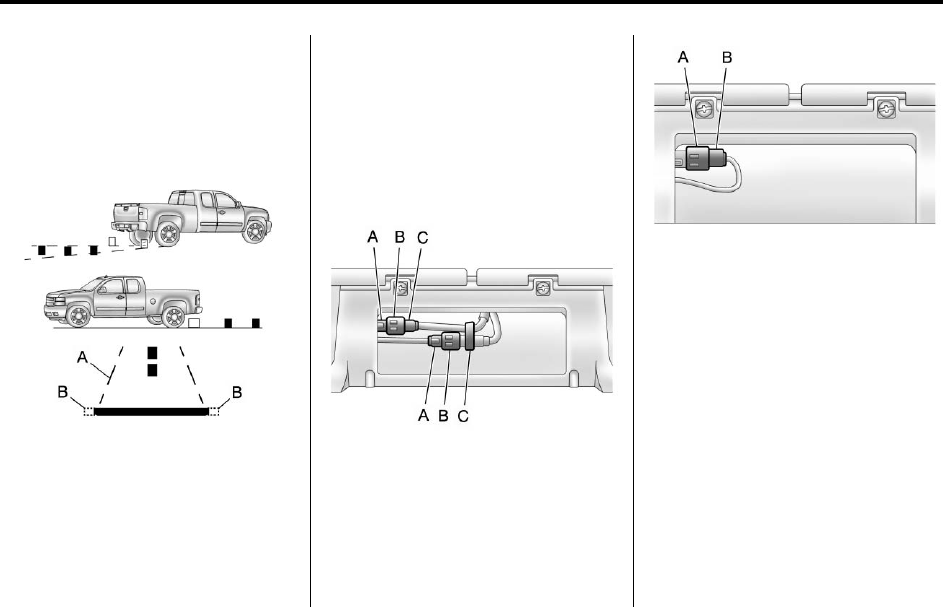 A
B
B

A B C
A B C

A B