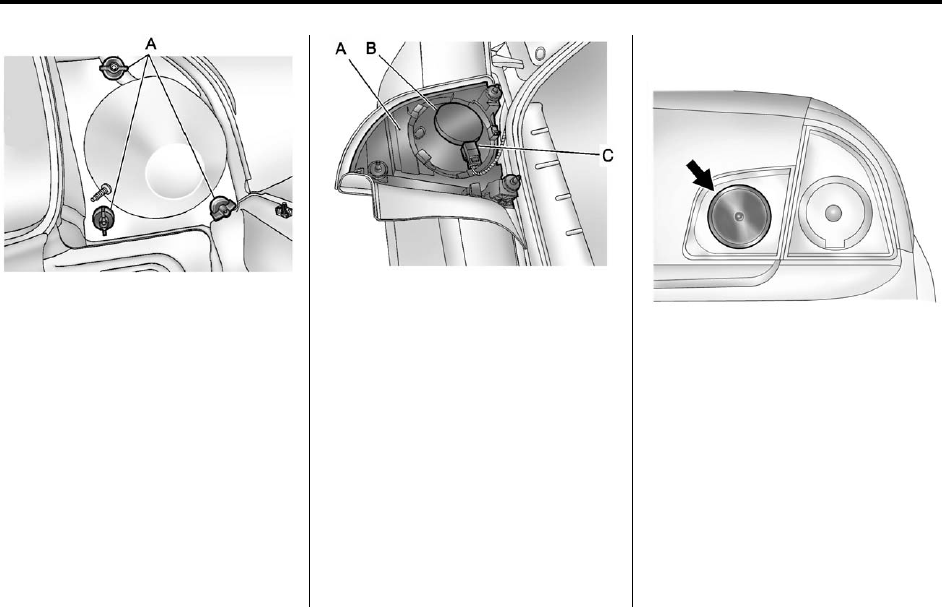 A

A
B
C