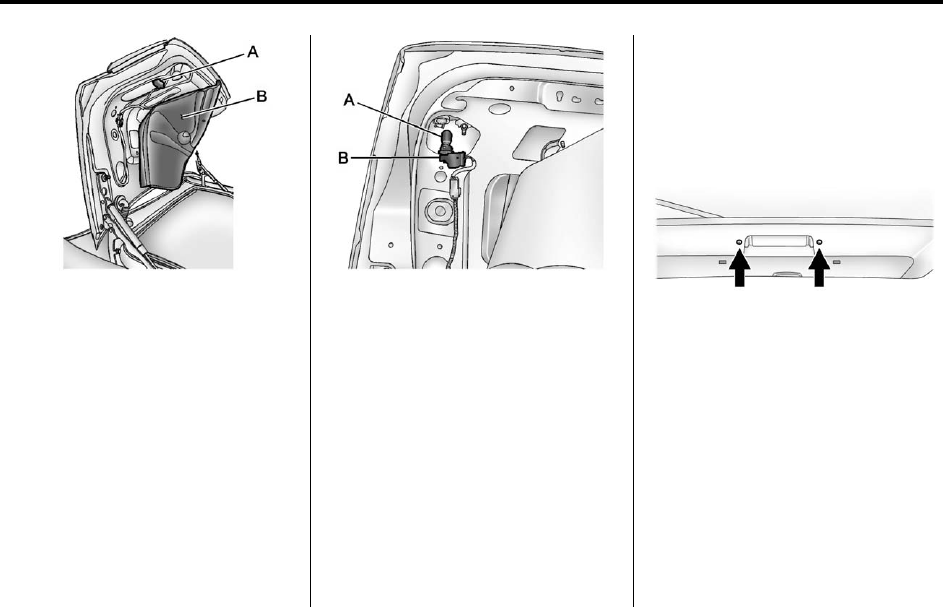 A
B

A
B