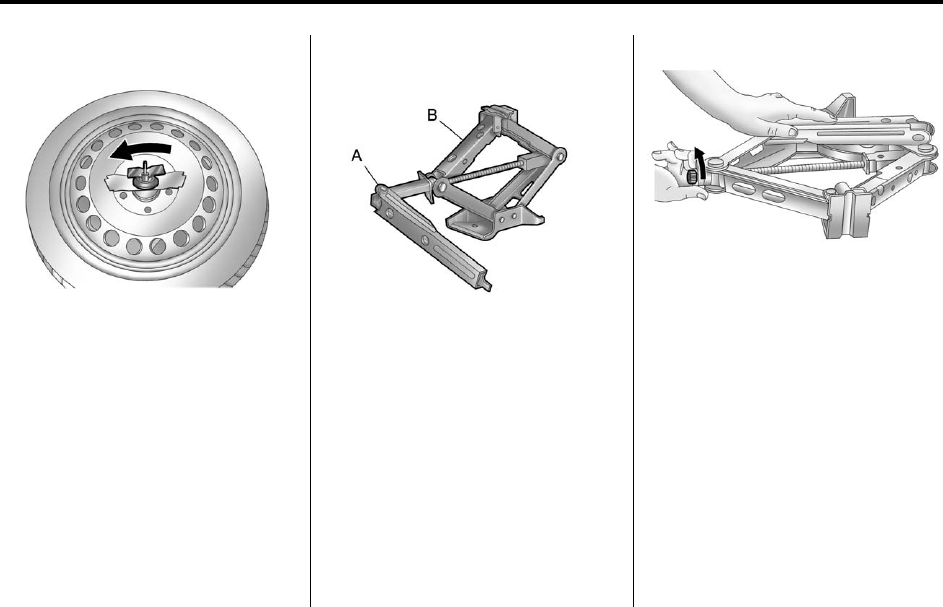 B

A