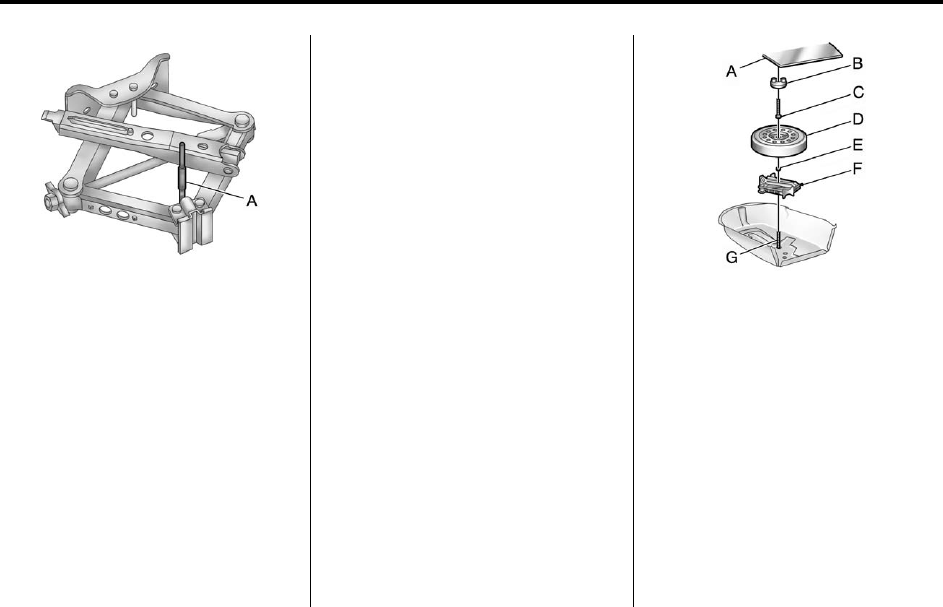 A

A
B
C
D
E
F
G