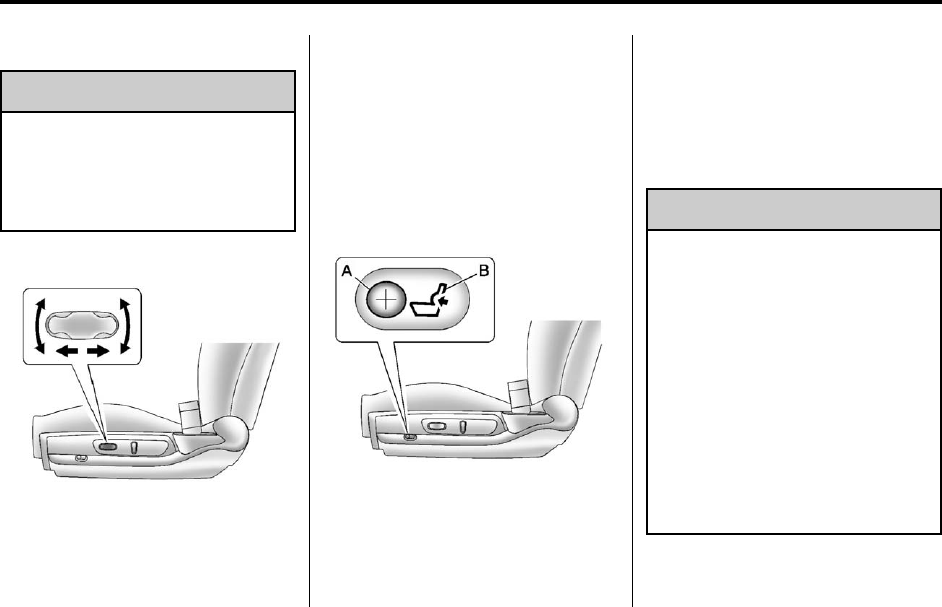 A

B