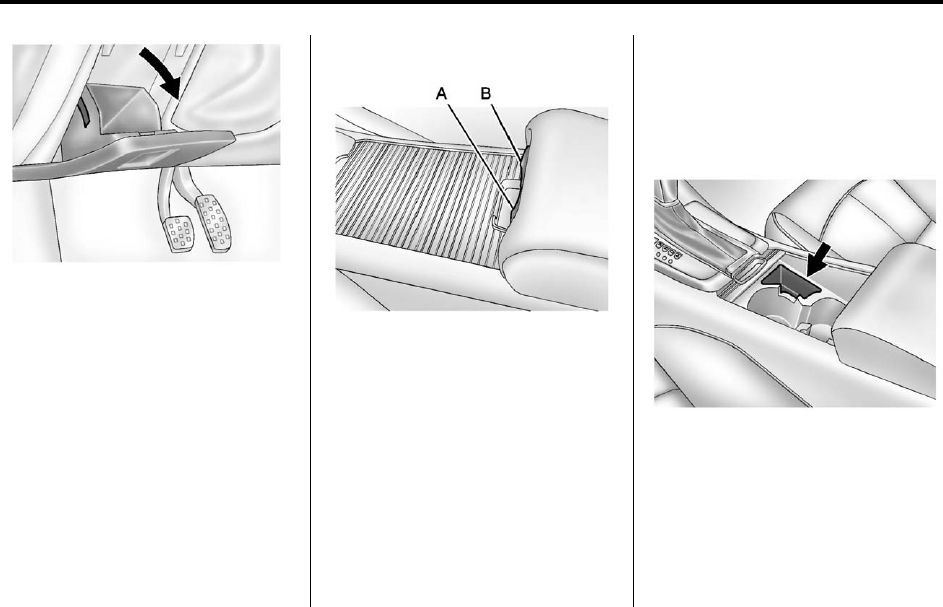 A
B