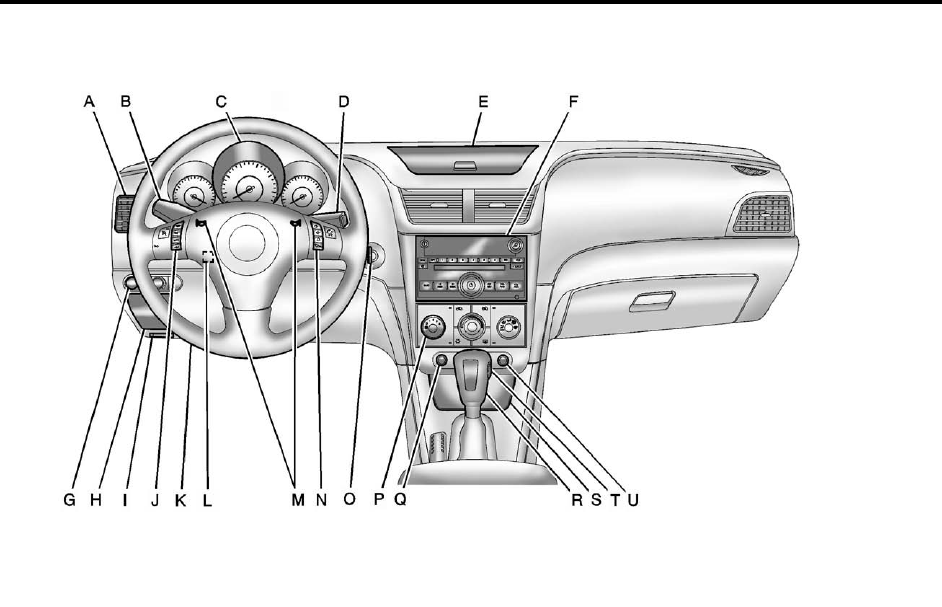 A B C D E F

G H I J K L M N O P Q R S T U