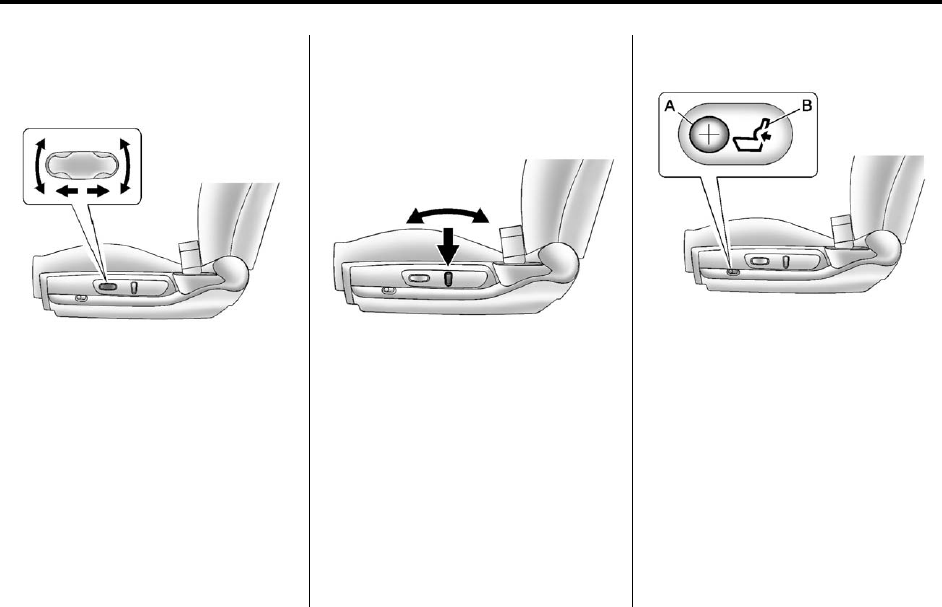 A

B