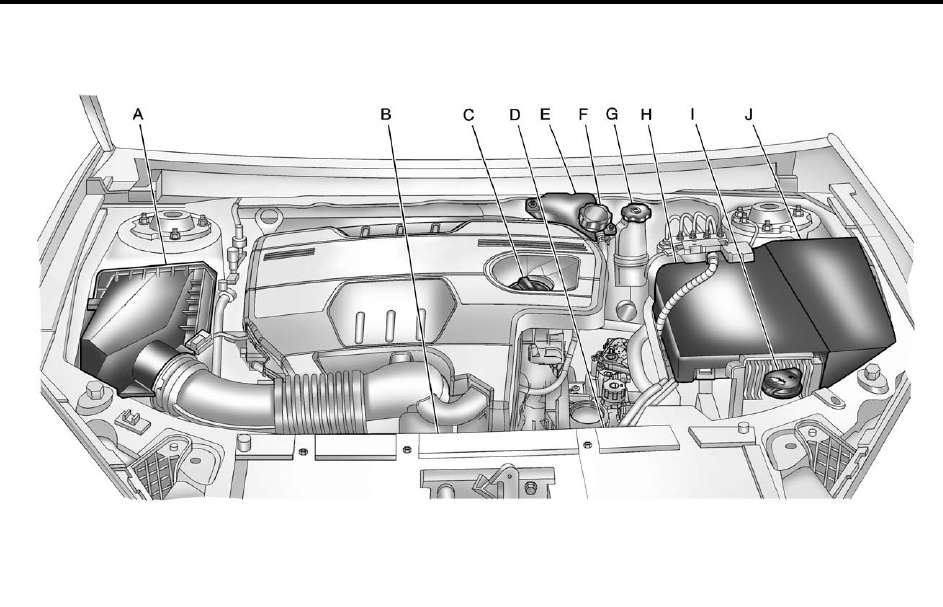 A B C D E F G H I J