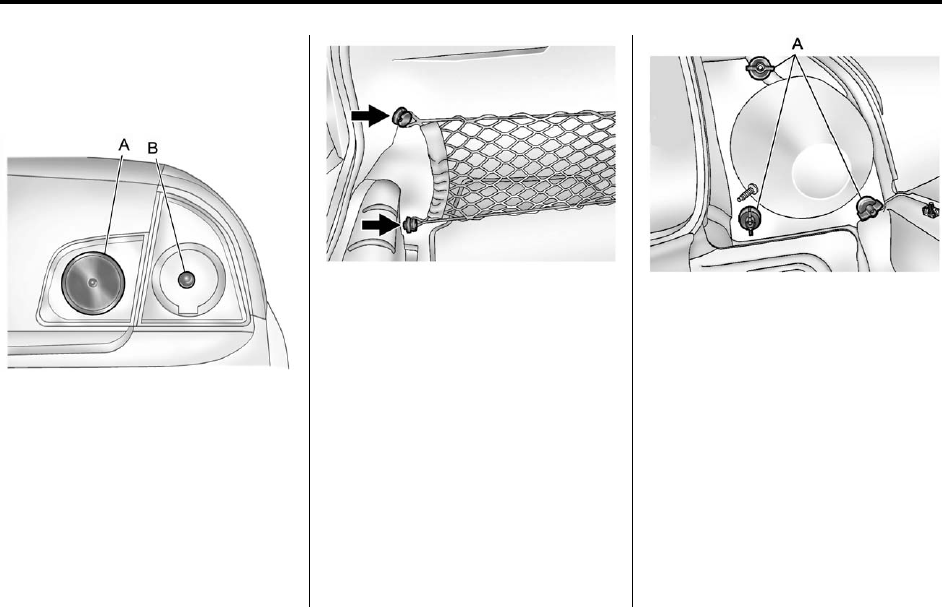 A
B

A