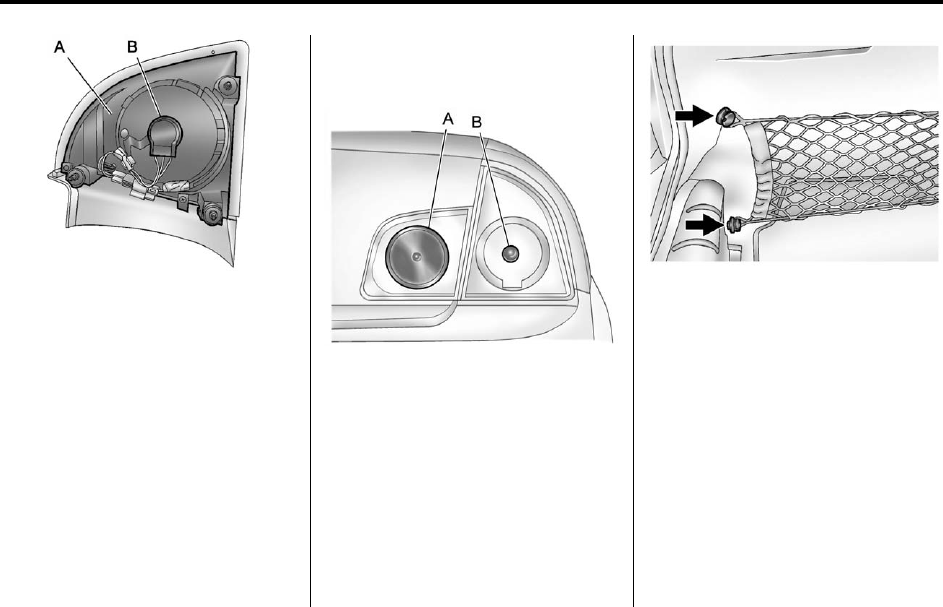 A
B

A
B