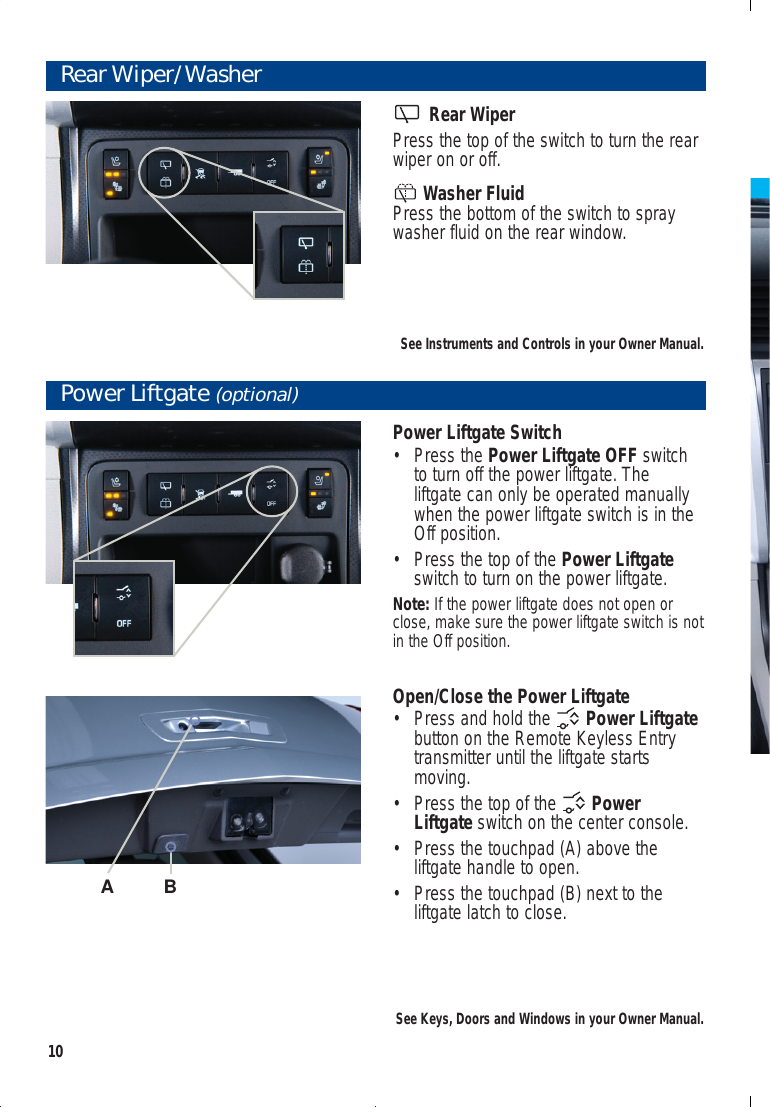 Rear Wiper/Washer

OFF

Rear Wiper
Press the top of the switch to turn the rear wiper on or off.

Washer Fluid
Press the bottom of the switch to spray washer fluid on the rear window.

See Instruments and Controls in your Owner Manual.

Power Liftgate (optional)

OFF

OFF

Power Liftgate Switch
• Press the Power Liftgate OFF switch to turn off the power liftgate. The liftgate can only be operated manually when the power liftgate switch is in the Off position.
• Press the top of the Power Liftgate switch to turn on the power liftgate.

Note: If the power liftgate does not open or close, make sure the power liftgate switch is not in the Off position.

A B

Open/Close the Power Liftgate
• Press and hold the Power Liftgate button on the Remote Keyless Entry transmitter until the liftgate starts moving.
• Press the top of the Power Liftgate switch on the center console.
• Press the touchpad (A) above the liftgate handle to open.
• Press the touchpad (B) next to the liftgate latch to close.

See Keys, Doors and Windows in your Owner Manual.

10