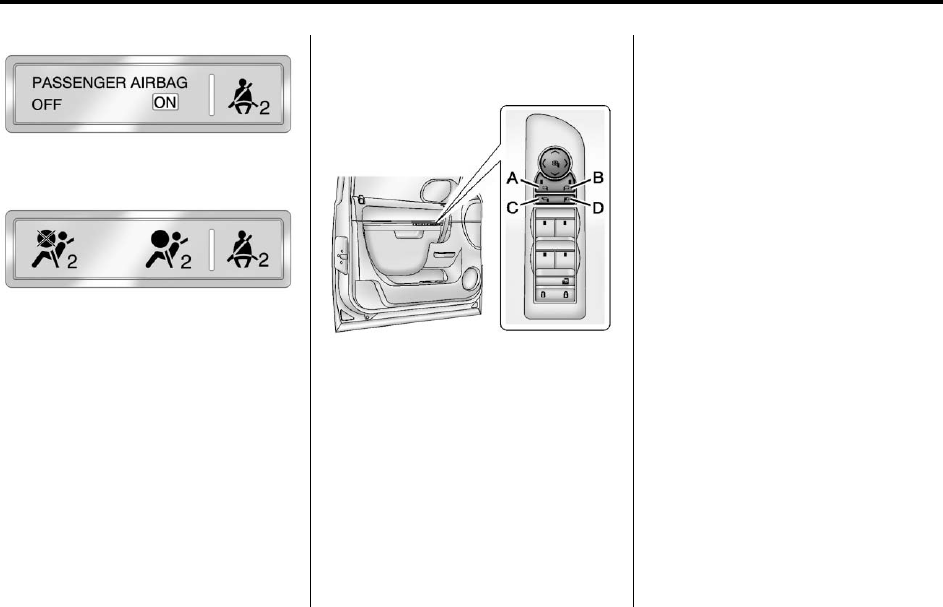 PASSENGER AIRBAG
OFF ON

2

2 2 2

A B
C D