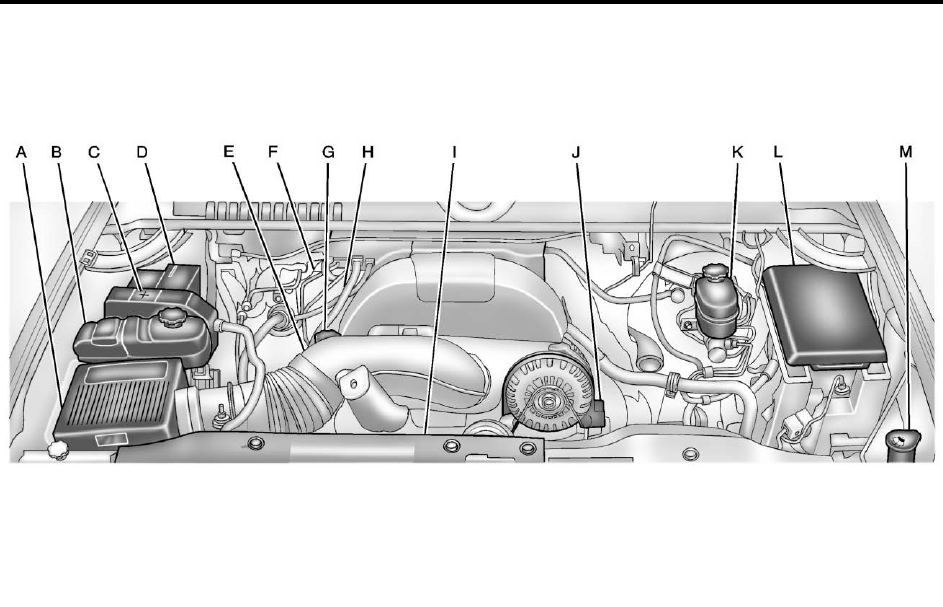 A B C D E F G H I J K L M