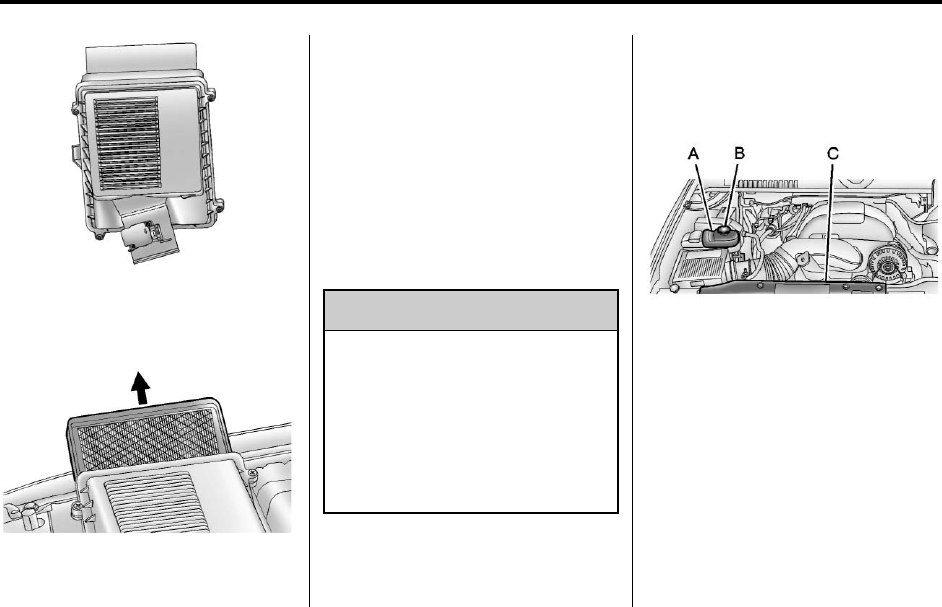 A

B

C