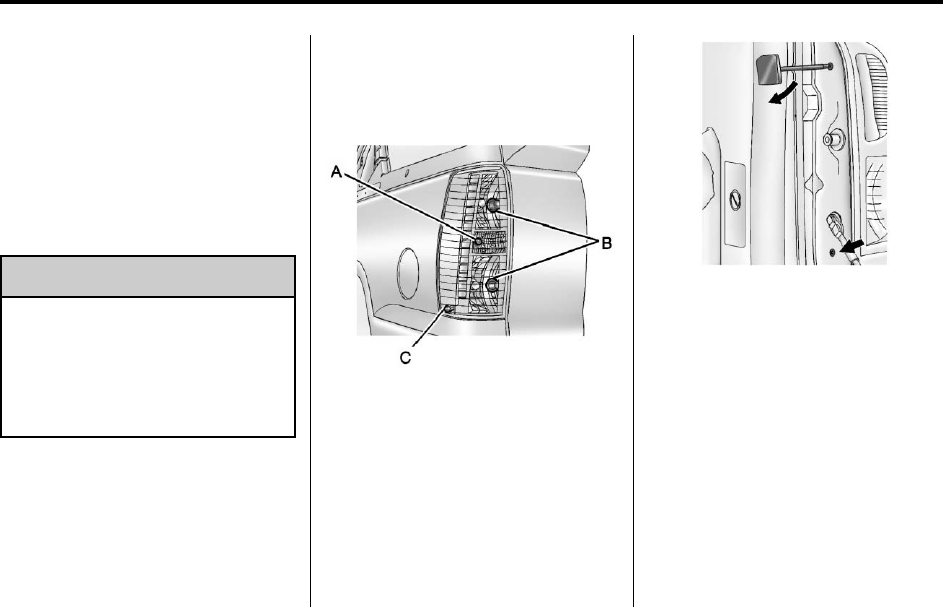 A

B

C