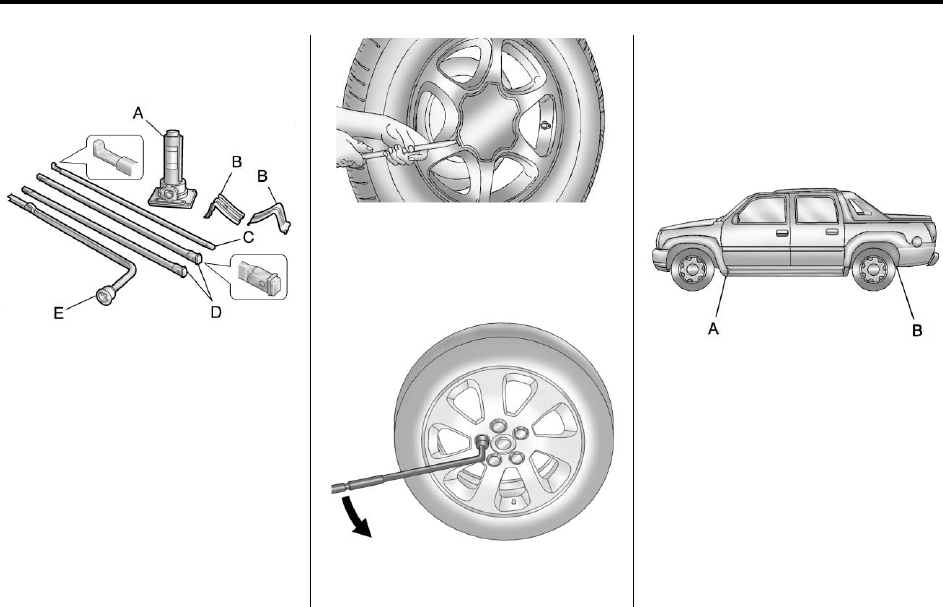 A
B
B
C
D
E

A
B