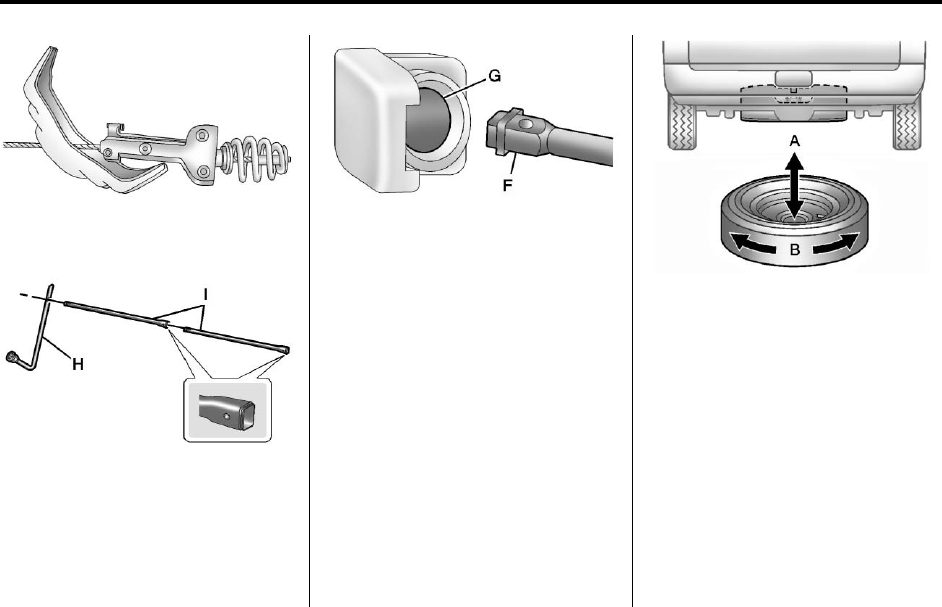 I

H

G

F

A

B