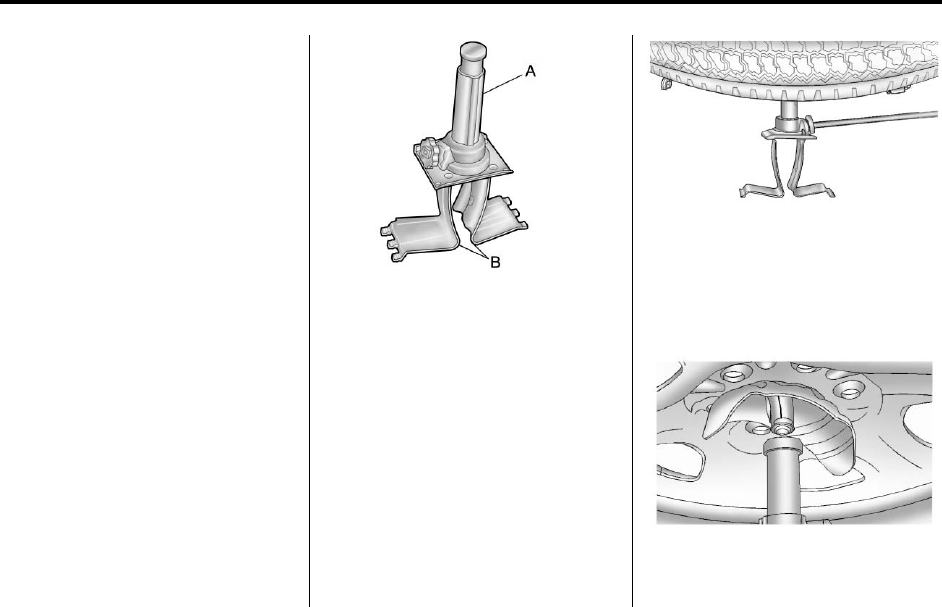 A

B