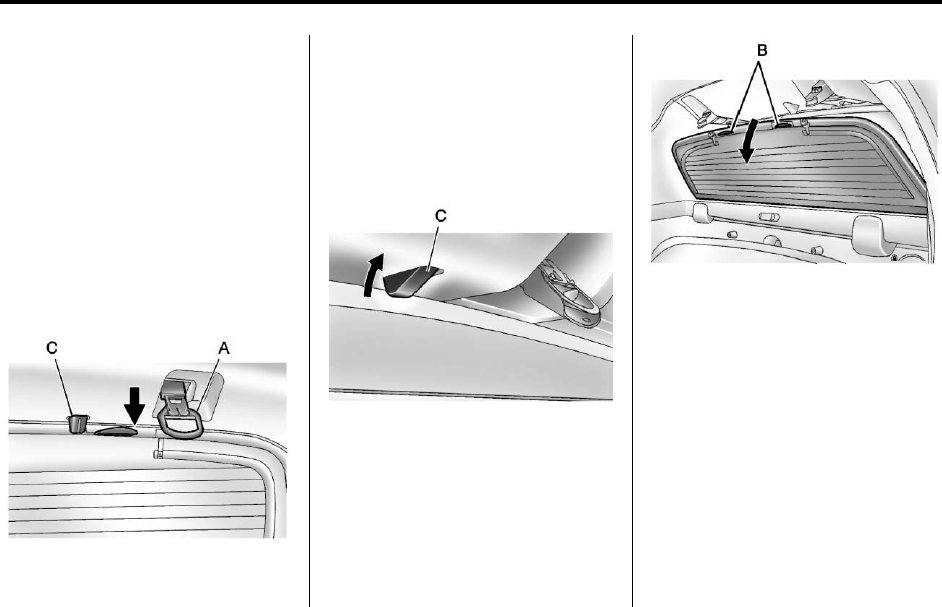 C
A

C

B