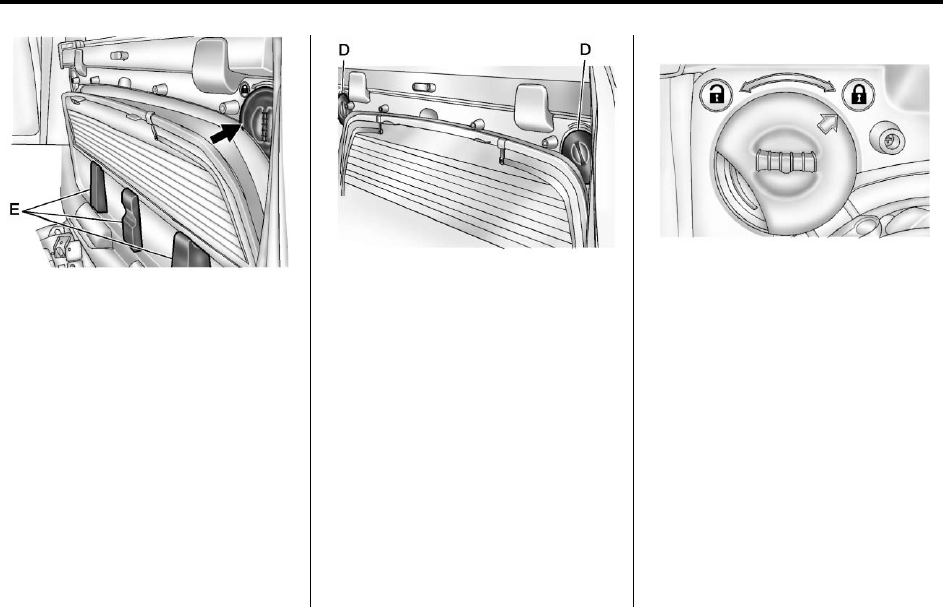 E

D

D