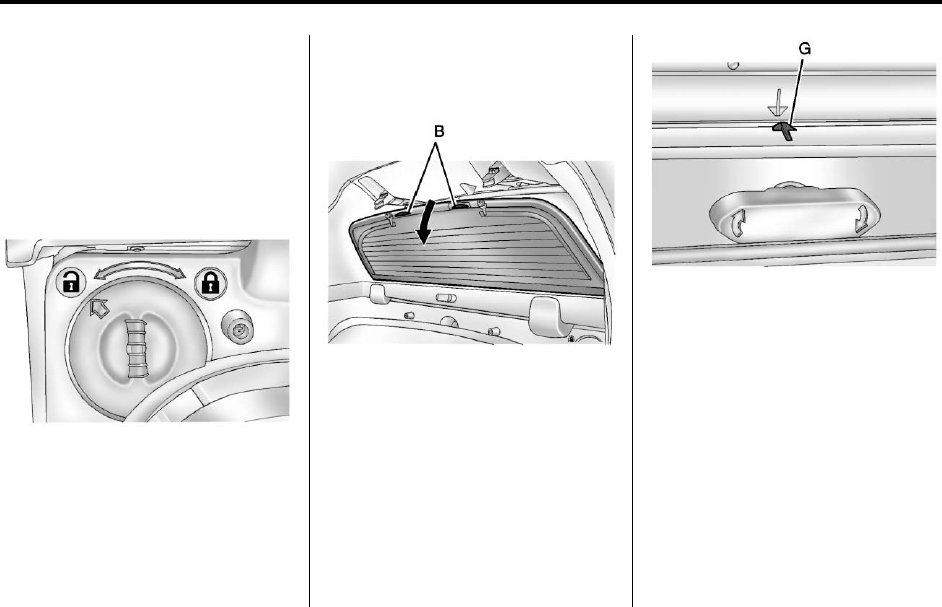 B

G