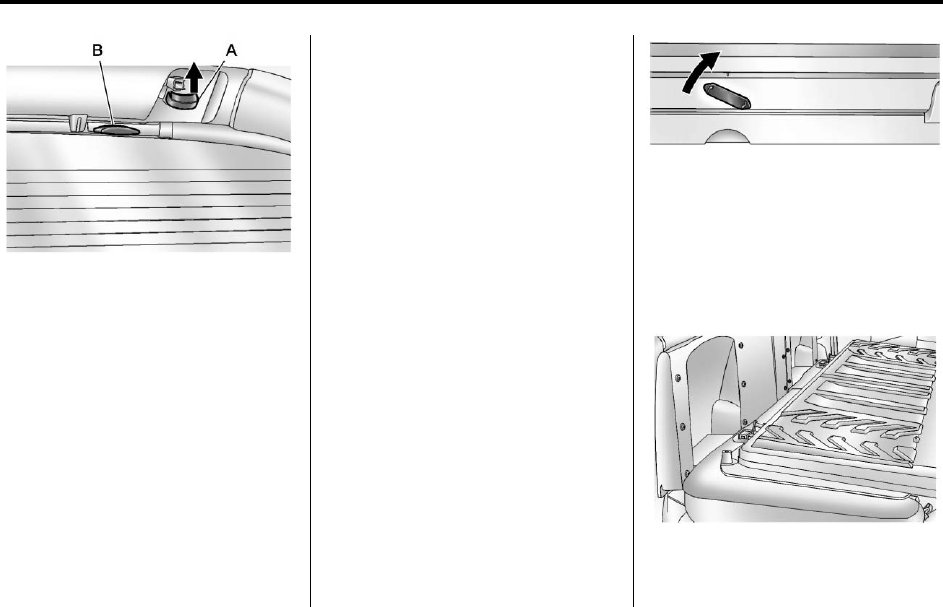 B
A