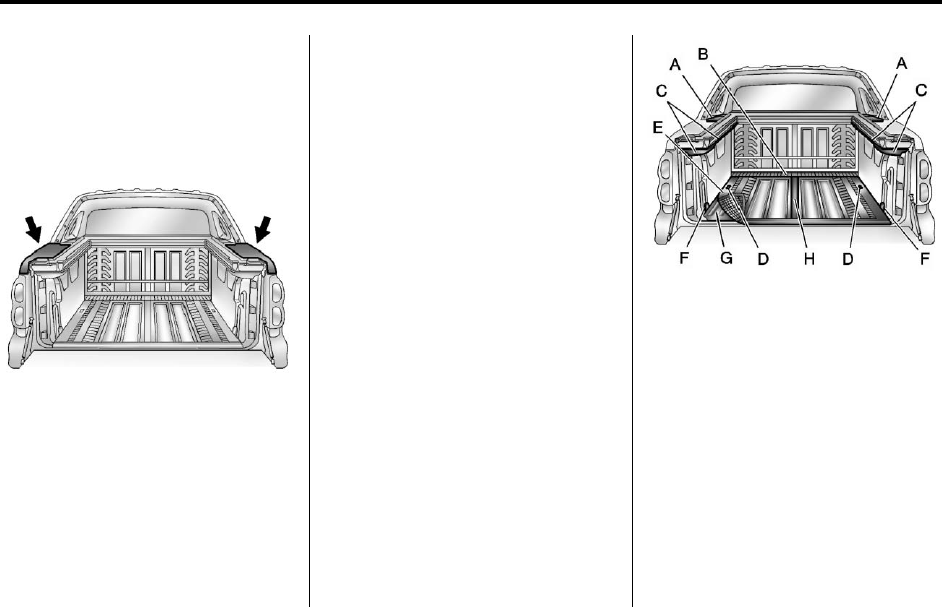 A
B
A
C
C
E
F
G
D
H
D
F