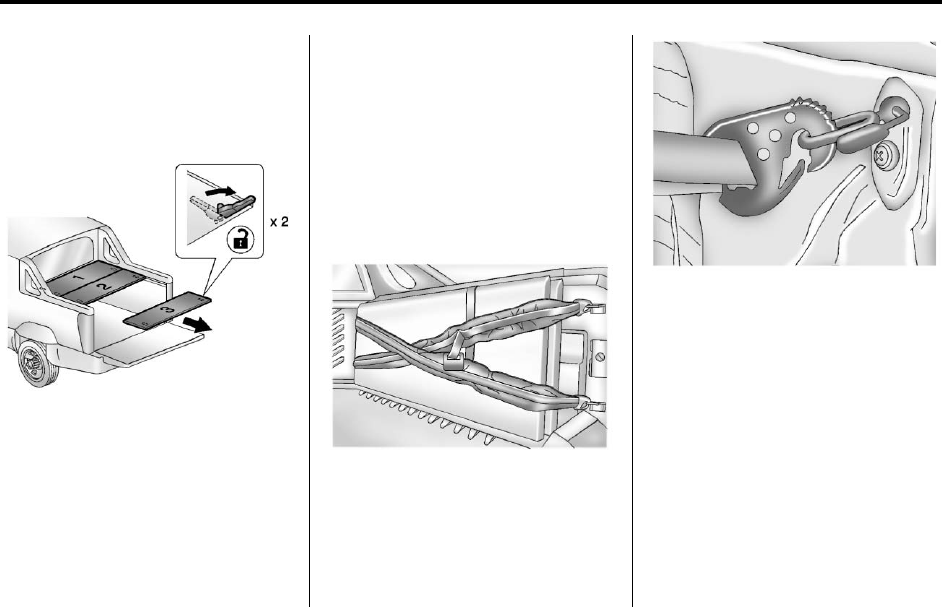 x 2

1

2

3