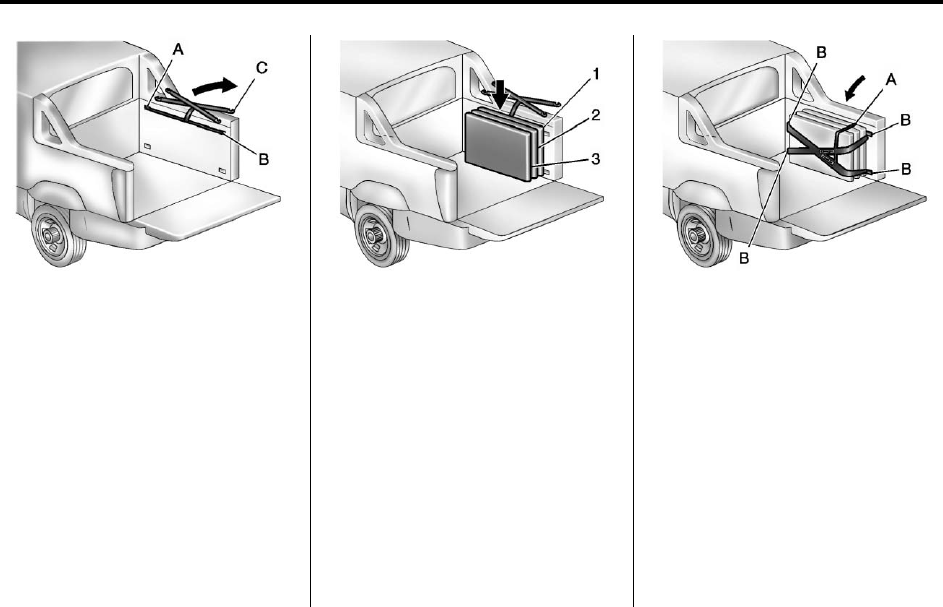 A
C
B

1
2
3

B
A
B
B
B