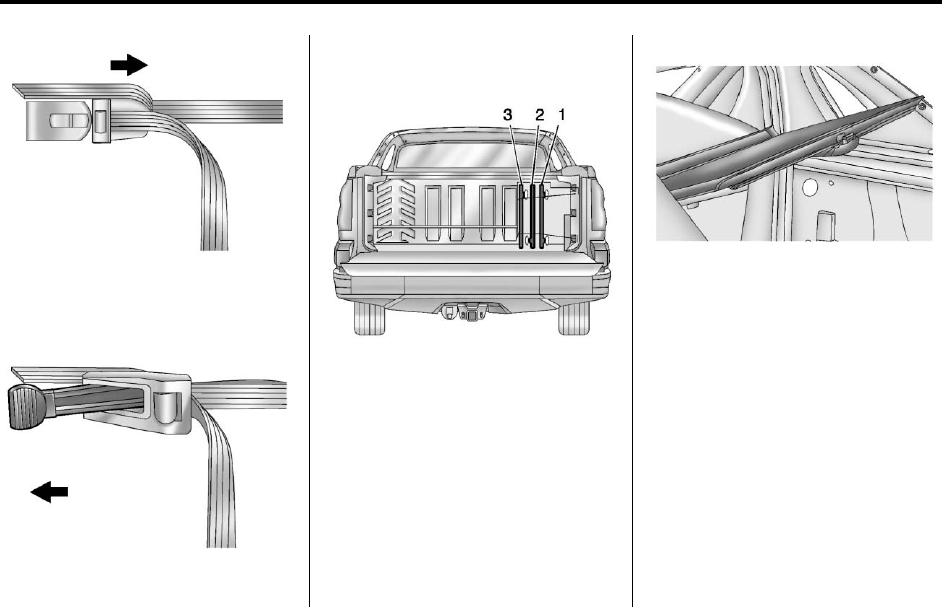 3 2 1