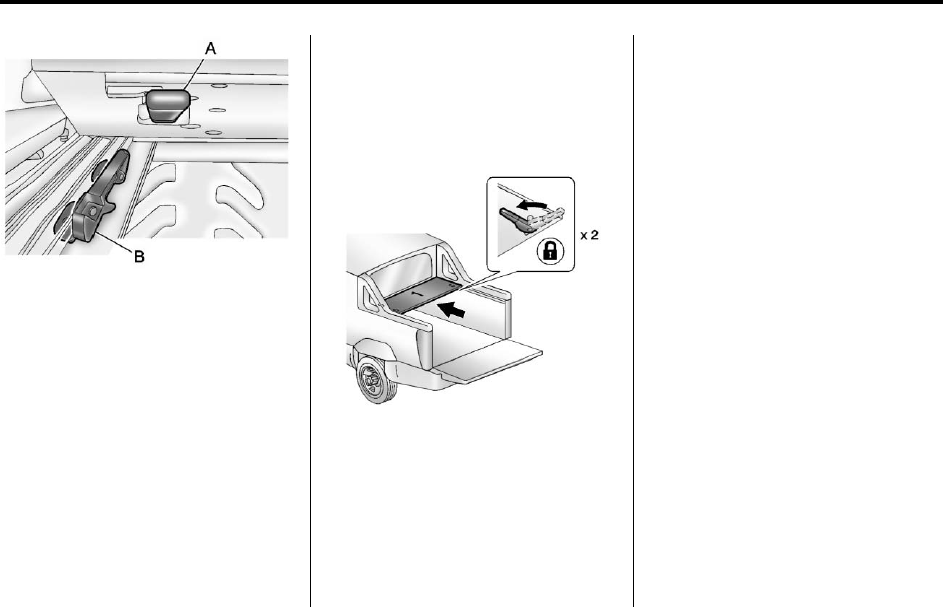 A

B

x 2