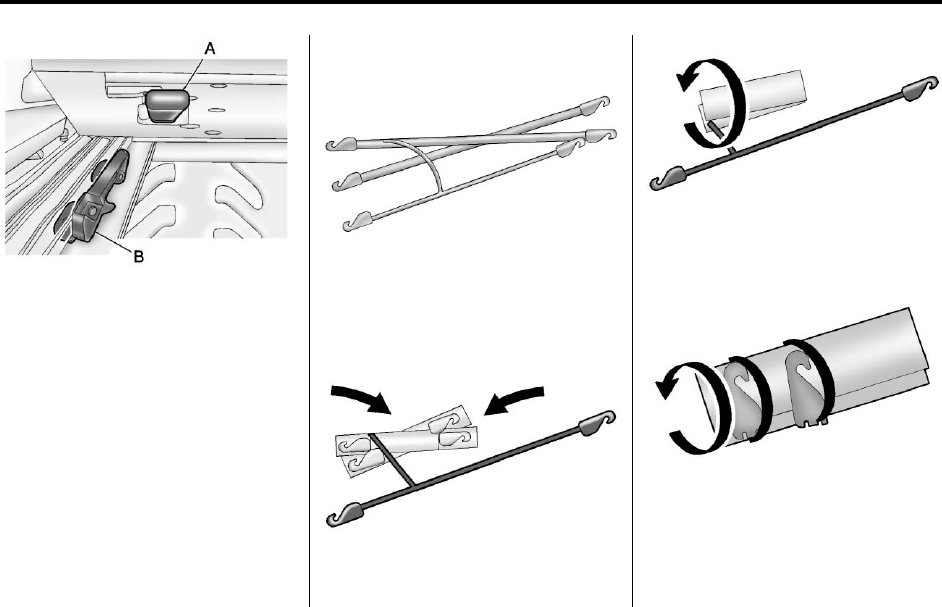 A

B