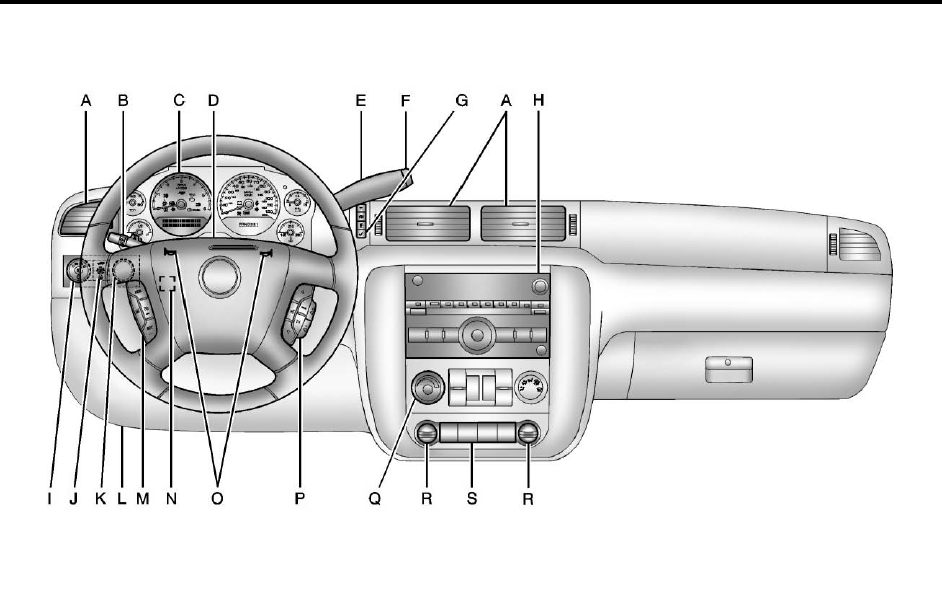 A B C D E F G A H

I J K L M N O P Q R S R