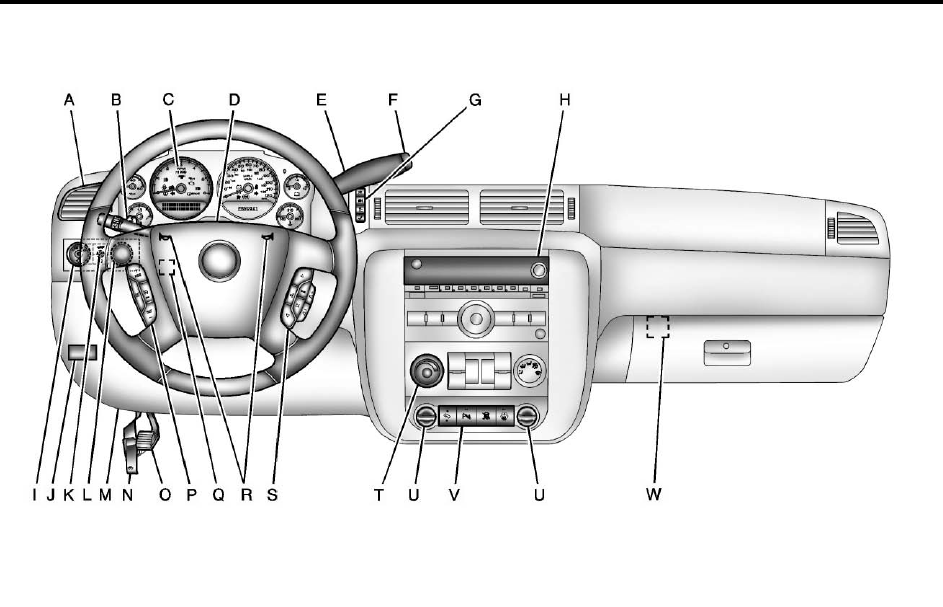 A B C D E F G H

I J K L M N O P Q R S T U V U W