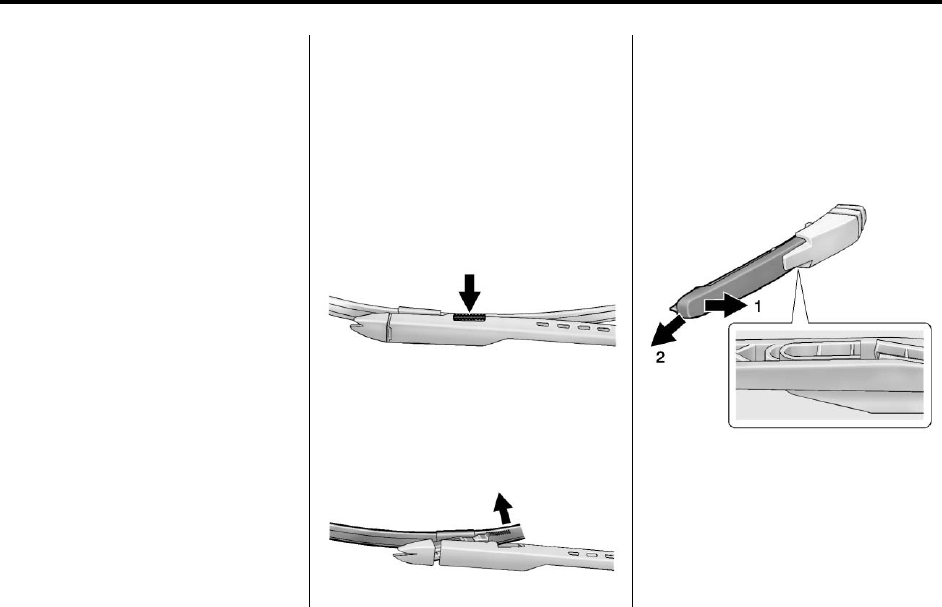 1
2