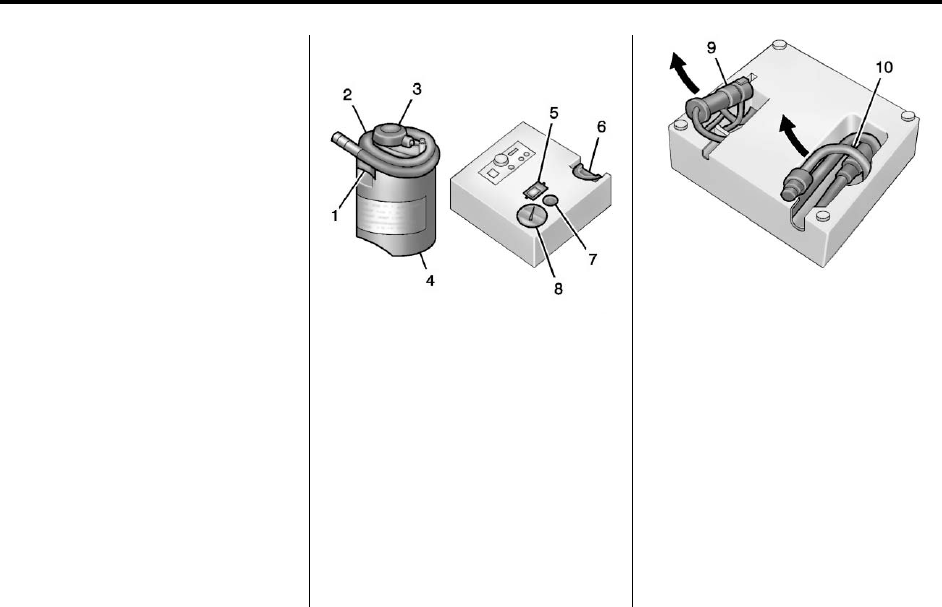 2
3
1
4
5
6
7
8
9
10