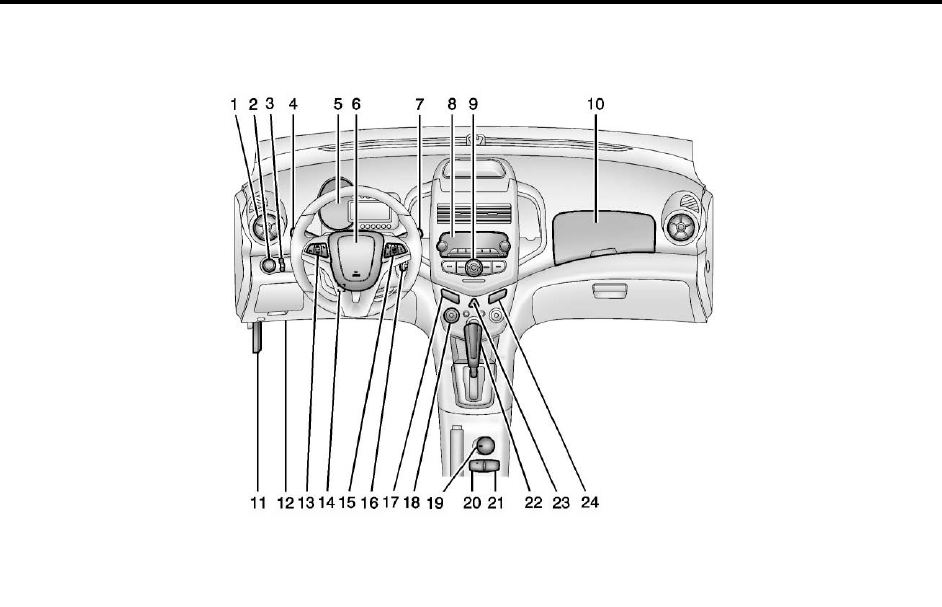 1 2 3 4 5 6 7 8 9 10

11 12 13 14 15 16 17 18 19 20 21 22 23 24